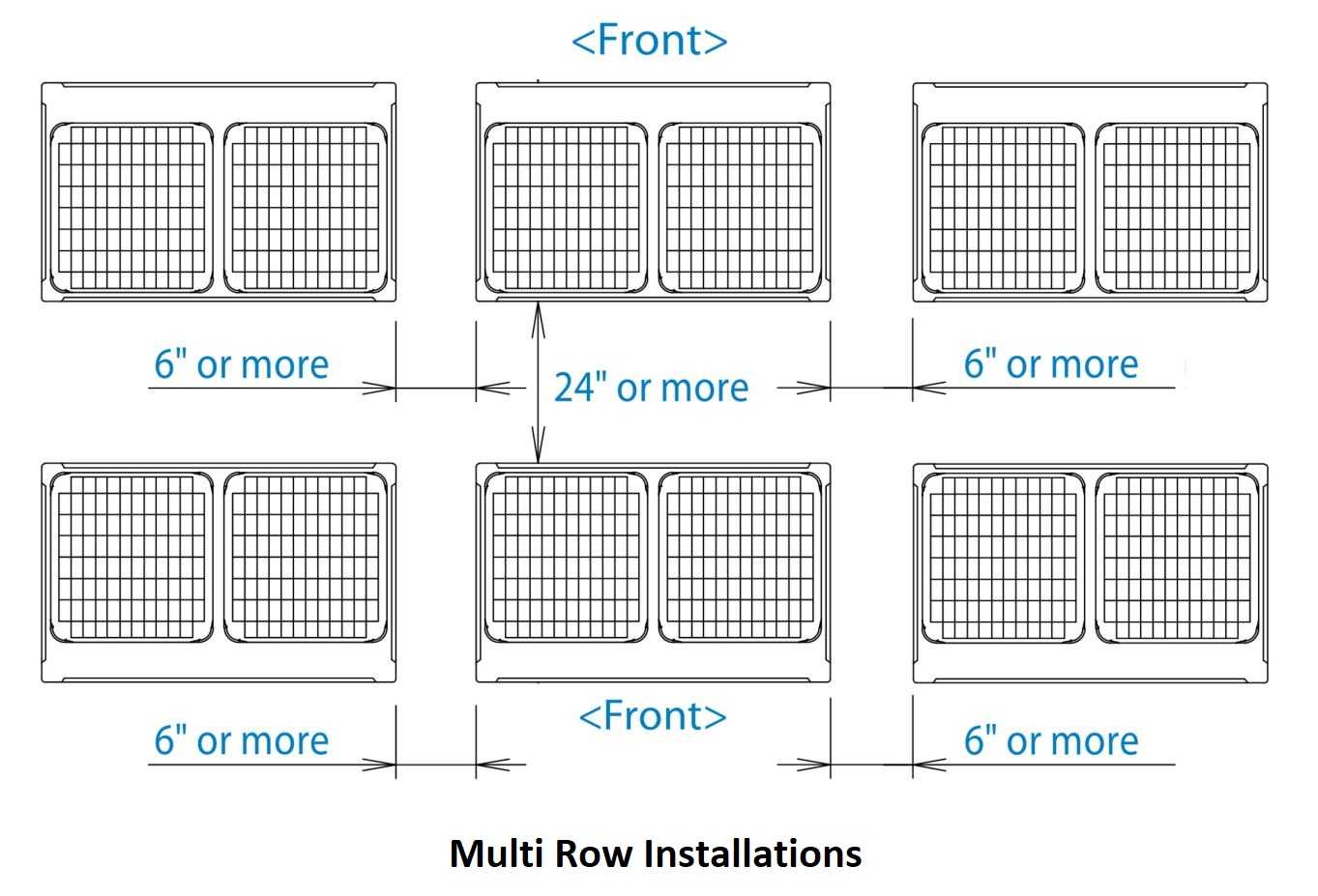 <Front>

6" or more

24" or more

6" or more

<Front>

6" or more

6" or more

Multi Row Installations